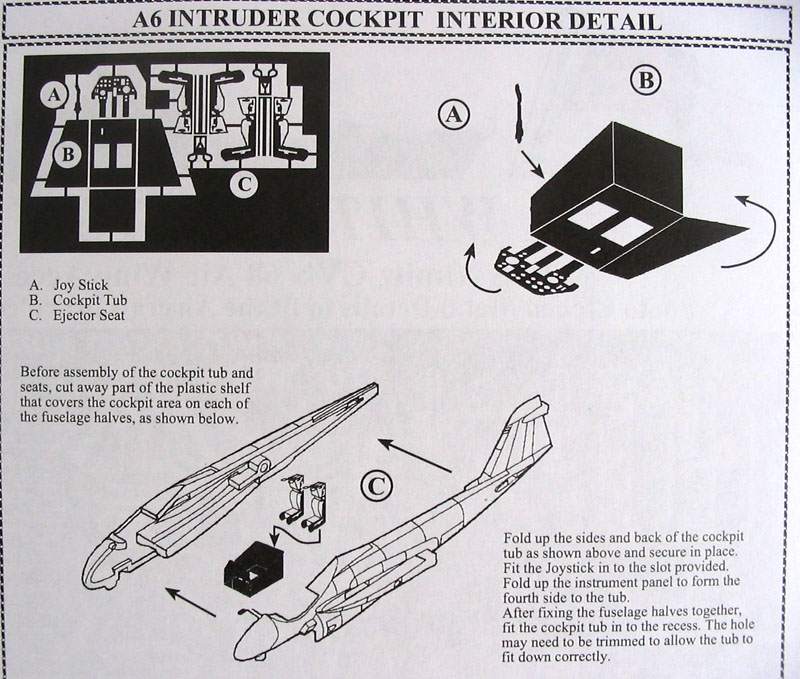 A6 INTRUDER COCKPIT INTERIOR DETAIL

A

B

C

A

B

A. Joy Stick
B. Cockpit Tub
C. Ejector Seat

Before assembly of the cockpit tub and seats, cut away part of the plastic shelf that covers the cockpit area on each of the fuselage halves, as shown below.

C

Fold up the sides and back of the cockpit tub as shown above and secure in place.
Fit the Joystick in to the slot provided.
Fold up the instrument panel to form the fourth side to the tub.
After fixing the fuselage halves together, fit the cockpit tub in to the recess. The hole may need to be trimmed to allow the tub to fit down correctly.