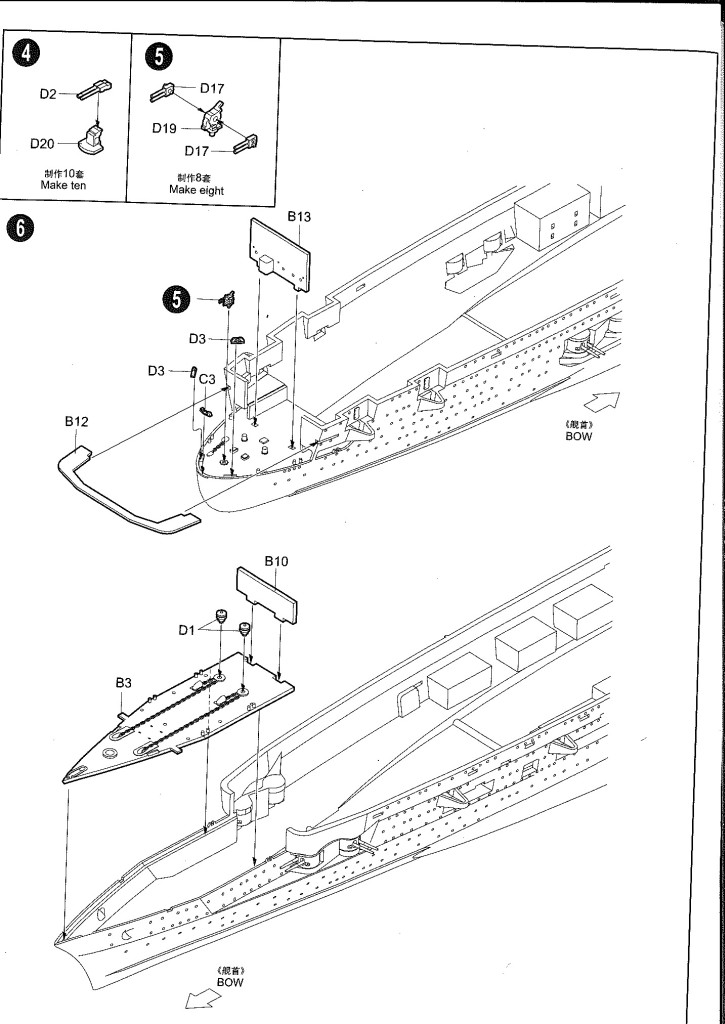 4
D2
D20
制作10套
Make ten

5
D17
D19
D17
制作8套
Make eight

6
B13
5
D3
D3
C3
B12
《舰首》
BOW

B10
D1
B3
《舰首》
BOW