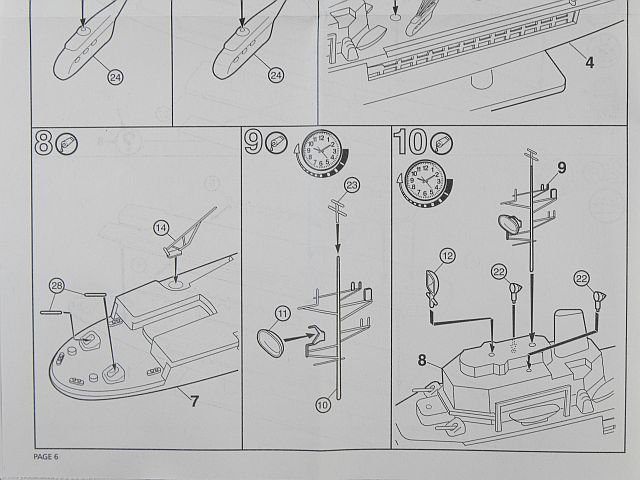 24
24
4
8
14
28
7
9
23
11
10
10
9
12
22
22
8
PAGE 6